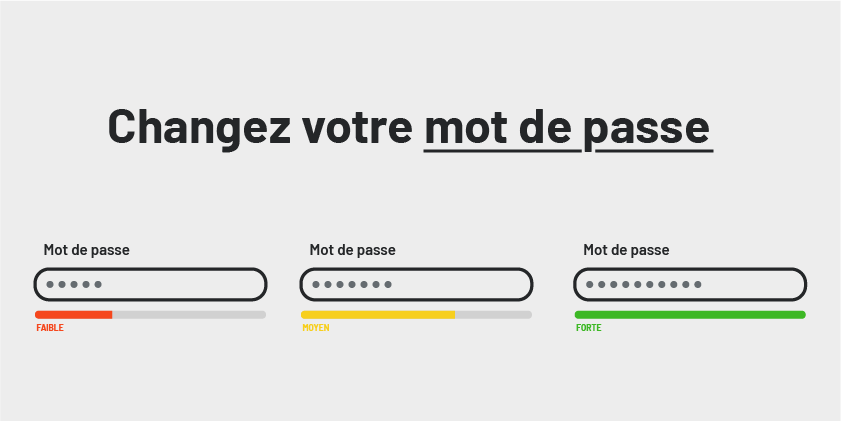 Changez votre mot de passe

Mot de passe
•••••
FAIBLE

Mot de passe
•••••••
MOYEN

Mot de passe
••••••••••
FORTE