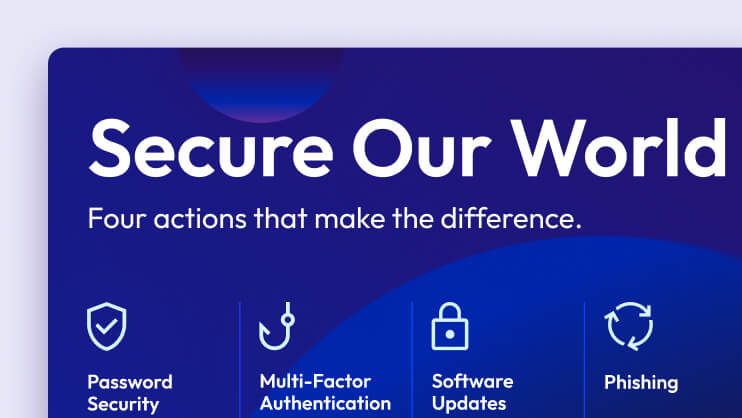 Secure Our World

Four actions that make the difference.

Password Security

Multi-Factor Authentication

Software Updates

Phishing